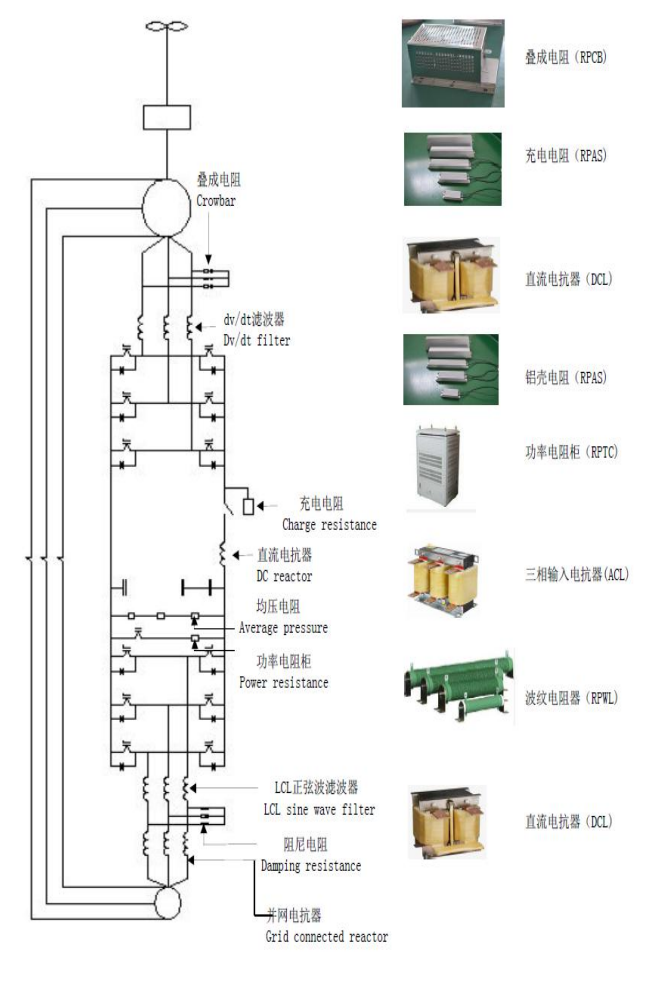 叠成电阻
Crowbar

dv/dt滤波器
Dv/dt filter

充电电阻
Charge resistance

直流电抗器
DC reactor

均压电阻
Average pressure

功率电阻柜
Power resistance

LCL正弦波滤波器
LCL sine wave filter

阻尼电阻
Damping resistance

并网电抗器
Grid connected reactor

叠成电阻（RPCB）

充电电阻（RPAS）

直流电抗器（DCL）

铝壳电阻（RPAS）

功率电阻柜（RPTC）

三相输入电抗器(ACL)

波纹电阻器（RPWL）

直流电抗器（DCL）